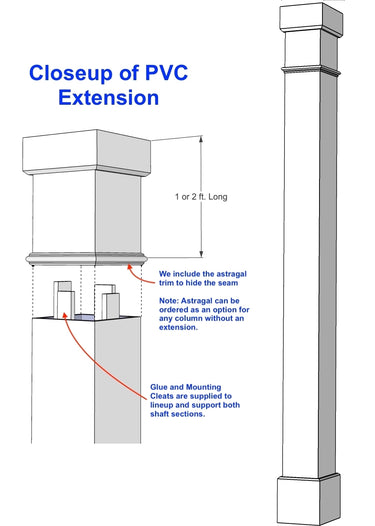 Closeup of PVC Extension

1 or 2 ft. Long

We include the astragal trim to hide the seam

Note: Astragal can be ordered as an option for any column without an extension.

Glue and Mounting Cleats are supplied to lineup and support both shaft sections.