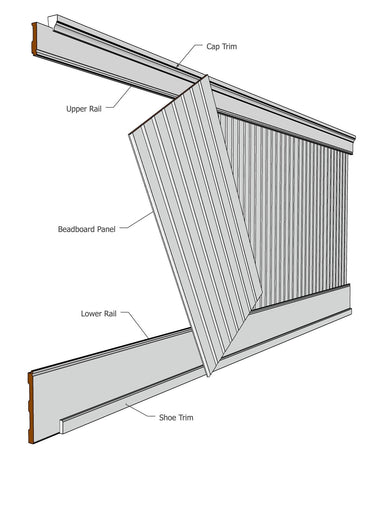 Cap Trim

Upper Rail

Beadboard Panel

Lower Rail

Shoe Trim