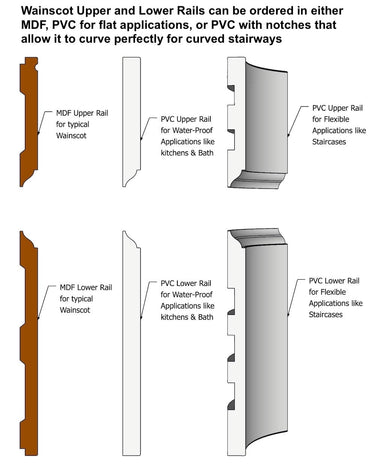 Wainscot Upper and Lower Rails can be ordered in either MDF, PVC for flat applications, or PVC with notches that allow it to curve perfectly for curved stairways

MDF Upper Rail for typical Wainscot

PVC Upper Rail for Water-Proof Applications like kitchens & Bath

PVC Upper Rail for Flexible Applications like Staircases

MDF Lower Rail for typical Wainscot

PVC Lower Rail for Water-Proof Applications like kitchens & Bath

PVC Lower Rail for Flexible Applications like Staircases