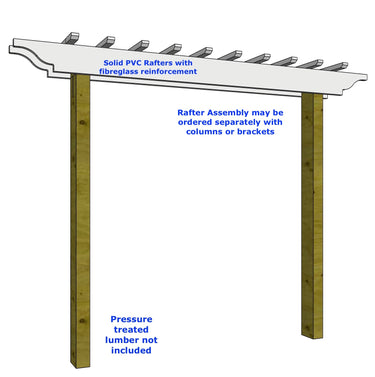 Solid PVC Rafters with fibreglass reinforcement

Rafter Assembly may be ordered separately with columns or brackets

Pressure treated lumber not included