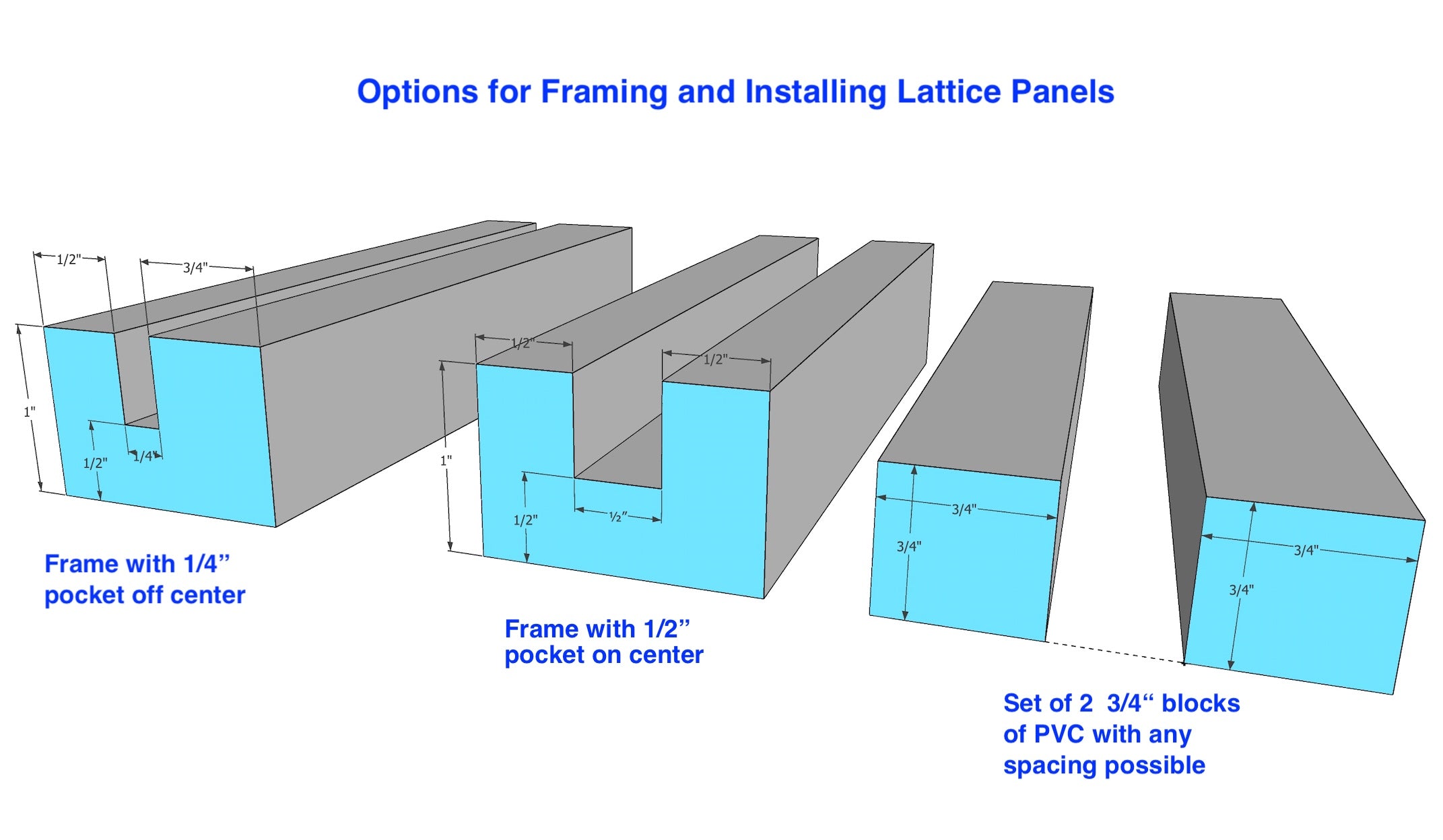 Options for Framing and Installing Lattice Panels

1/2"
3/4"
1"
1/2"
1/4"

Frame with 1/4” pocket off center

1/2"
1/2"
1"
1/2"
½"

Frame with 1/2” pocket on center

3/4"
3/4"
3/4"
3/4"

Set of 2 3/4“ blocks of PVC with any spacing possible