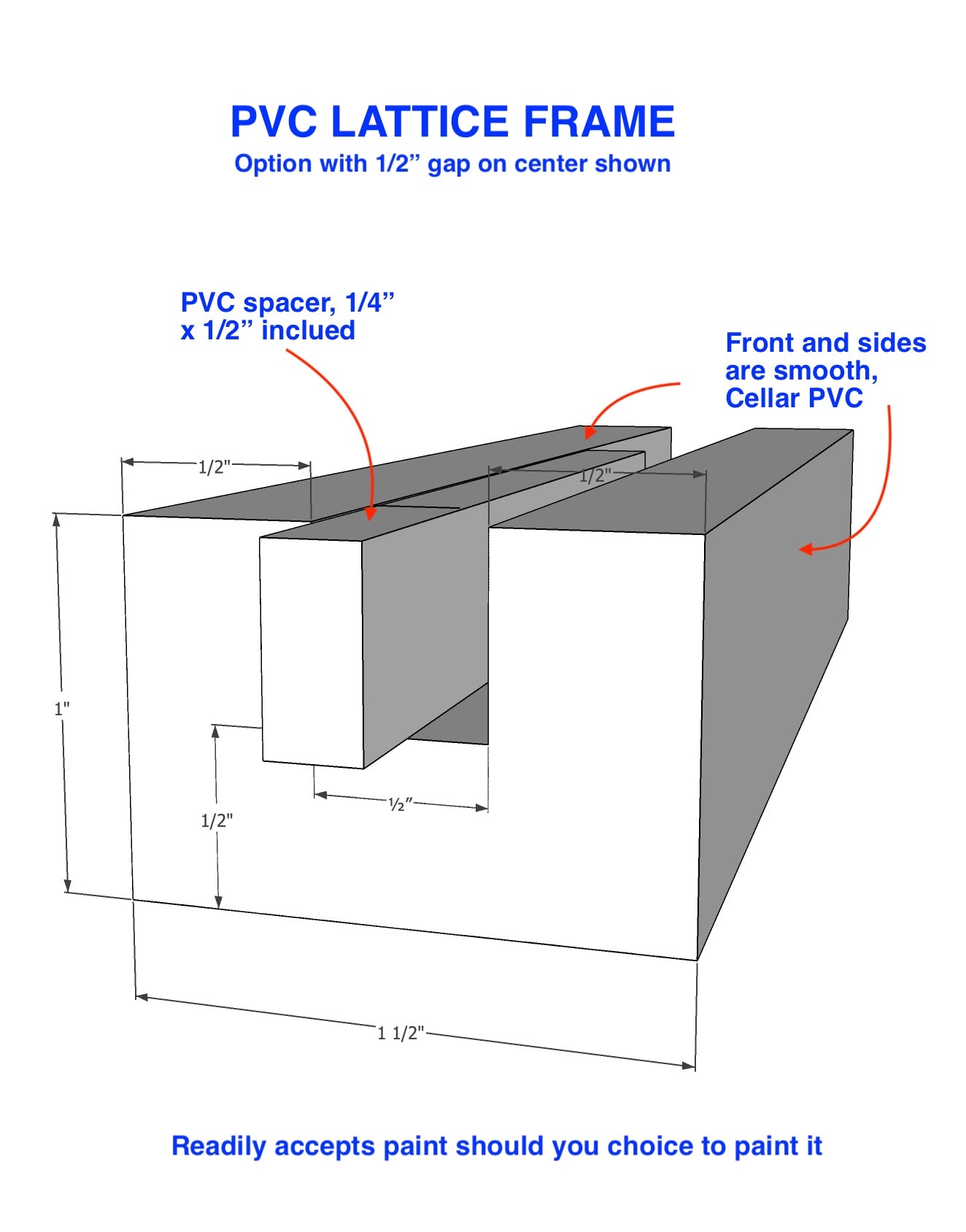 PVC LATTICE FRAME
Option with 1/2” gap on center shown

PVC spacer, 1/4” x 1/2” inclued

Front and sides are smooth, Cellar PVC

1/2"

1/2"

1"

1/2"

½"

1 1/2"

Readily accepts paint should you choice to paint it